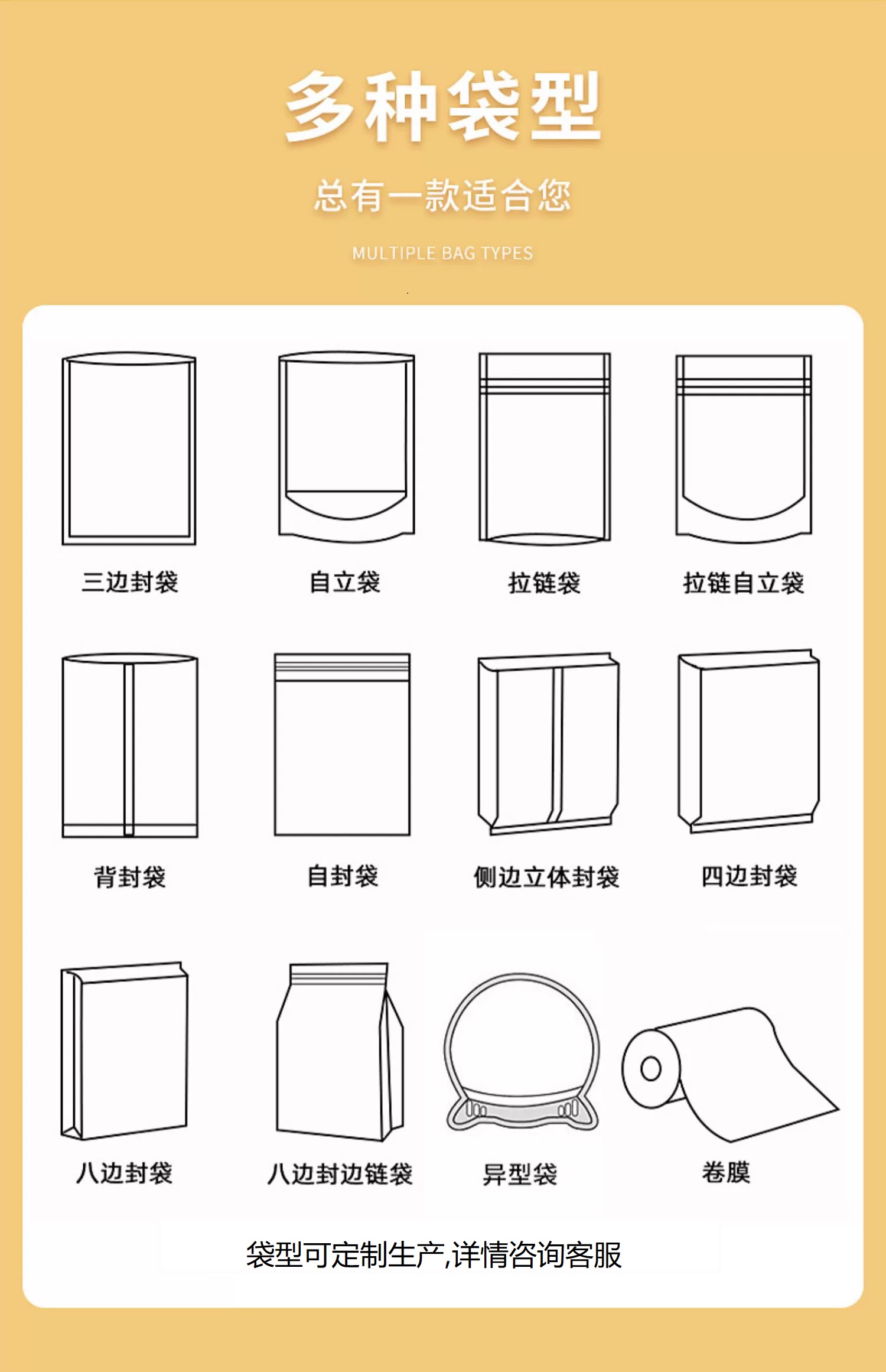 多种袋型

总有一款适合您

MULTIPLE BAG TYPES

三边封袋

自立袋

拉链袋

拉链自立袋

背封袋

自封袋

侧边立体封袋

四边封袋

八边封袋

八边封边链袋

异型袋

卷膜

袋型可定制生产,详情咨询客服